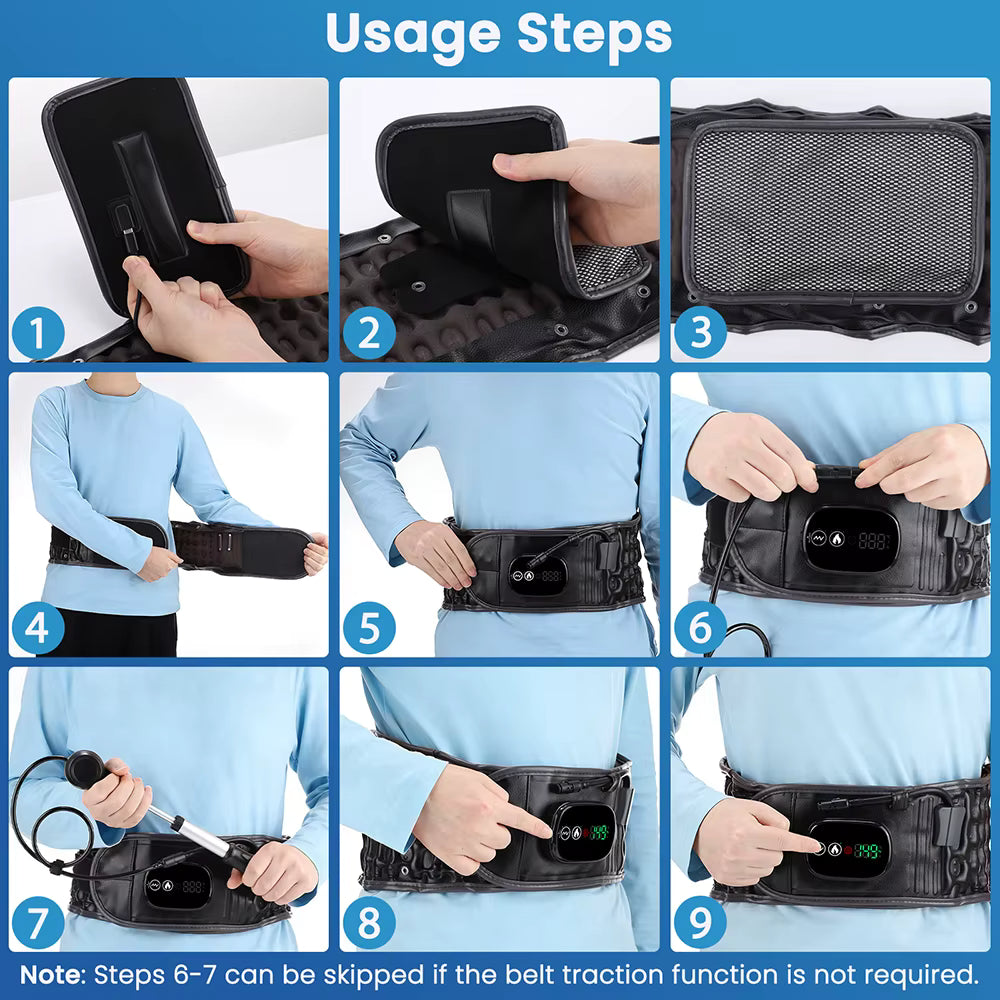 Usage Steps

1

2

3

4

5

6

7

8

9

Note: Steps 6-7 can be skipped if the belt traction function is not required.